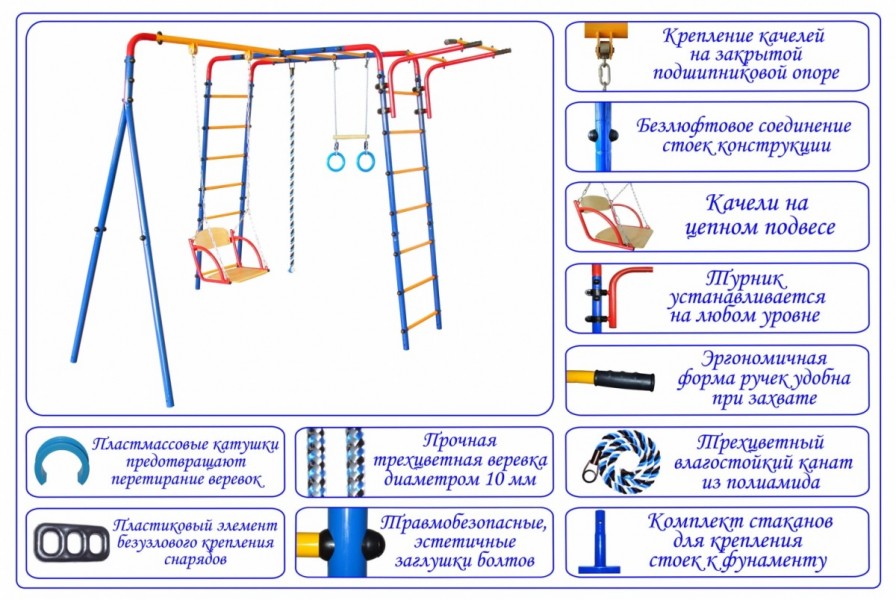 Крепление качелей на закрытой подшипниковой опоре

Безлюфтовое соединение стоек конструкции

Качели на цепном подвесе

Турник устанавливается на любом уровне

Эргономичная форма ручек удобна при захвате

Пластмассовые катушки предотвращают перетирание веревок

Прочная трехцветная веревка диаметром 10 мм

Трехцветный влагостойкий канат из полиамида

Пластиковый элемент безузлового крепления снарядов

Травмобезопасные, эстетичные заглушки болтов

Комплект стаканов для крепления стоек к фунаменту